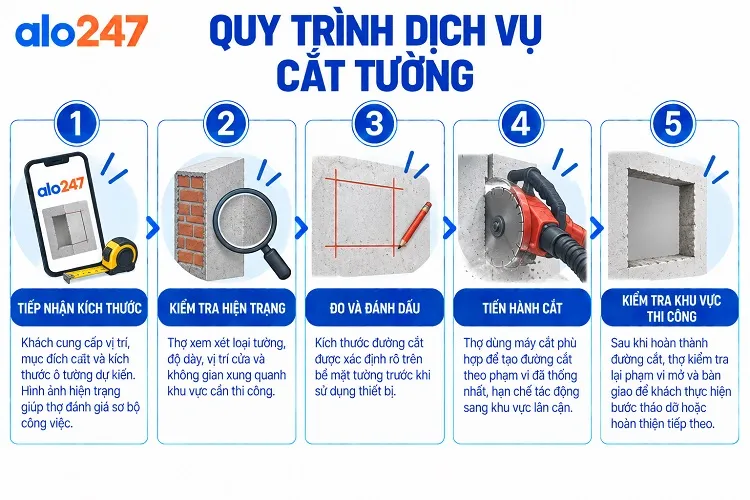 alo247

QUY TRÌNH DỊCH VỤ CẮT TƯỜNG

1

alo247

TIẾP NHẬN KÍCH THƯỚC

Khách cung cấp vị trí, mục đích cắt và kích thước ô tường dự kiến. Hình ảnh hiện trạng giúp thợ đánh giá sơ bộ công việc.

2

KIỂM TRA HIỆN TRẠNG

Thợ xem xét loại tường, độ dày, vị trí cửa và không gian xung quanh khu vực cần thi công.

3

ĐO VÀ ĐÁNH DẤU

Kích thước đường cắt được xác định rõ trên bề mặt tường trước khi sử dụng thiết bị.

4

TIẾN HÀNH CẮT

Thợ dùng máy cắt phù hợp để tạo đường cắt theo phạm vi đã thống nhất, hạn chế tác động sang khu vực lân cận.

5

KIỂM TRA KHU VỰC THI CÔNG

Sau khi hoàn thành đường cắt, thợ kiểm tra lại phạm vi mở và bàn giao để khách thực hiện bước tháo dỡ hoặc hoàn thiện tiếp theo.