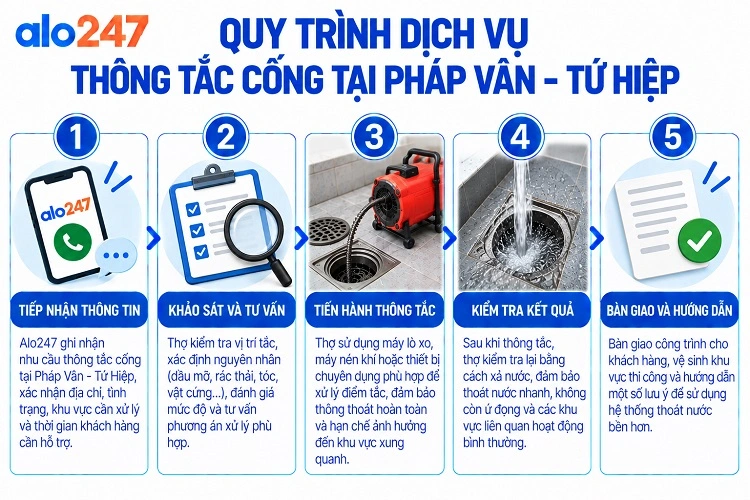 alo247

QUY TRÌNH DỊCH VỤ
THÔNG TẮC CỐNG TẠI PHÁP VÂN - TỨ HIỆP

1

alo247

TIẾP NHẬN THÔNG TIN

Alo247 ghi nhận nhu cầu thông tắc cống tại Pháp Vân - Tứ Hiệp, xác nhận địa chỉ, tình trạng, khu vực cần xử lý và thời gian khách hàng cần hỗ trợ.

2

KHẢO SÁT VÀ TƯ VẤN

Thợ kiểm tra vị trí tắc, xác định nguyên nhân (dầu mỡ, rác thải, tóc, vật cứng...), đánh giá mức độ và tư vấn phương án xử lý phù hợp.

3

TIẾN HÀNH THÔNG TẮC

Thợ sử dụng máy lò xo, máy nén khí hoặc thiết bị chuyên dụng phù hợp để xử lý điểm tắc, đảm bảo thông thoát hoàn toàn và hạn chế ảnh hưởng đến khu vực xung quanh.

4

KIỂM TRA KẾT QUẢ

Sau khi thông tắc, thợ kiểm tra lại bằng cách xả nước, đảm bảo thoát nước nhanh, không còn ứ đọng và các khu vực liên quan hoạt động bình thường.

5

BÀN GIAO VÀ HƯỚNG DẪN

Bàn giao công trình cho khách hàng, vệ sinh khu vực thi công và hướng dẫn một số lưu ý để sử dụng hệ thống thoát nước bền hơn.