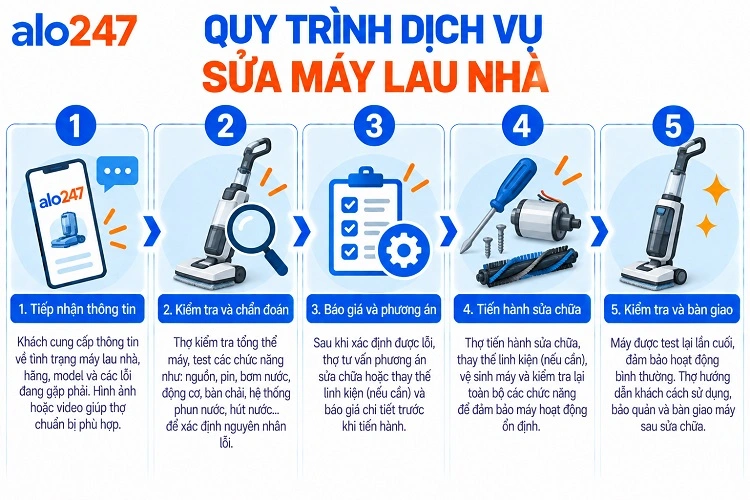 alo247

QUY TRÌNH DỊCH VỤ
SỬA MÁY LAU NHÀ

1
alo247
1. Tiếp nhận thông tin
Khách cung cấp thông tin về tình trạng máy lau nhà, hãng, model và các lỗi đang gặp phải. Hình ảnh hoặc video giúp thợ chuẩn bị phù hợp.

2
2. Kiểm tra và chẩn đoán
Thợ kiểm tra tổng thể máy, test các chức năng như: nguồn, pin, bơm nước, động cơ, bàn chải, hệ thống phun nước, hút nước... để xác định nguyên nhân lỗi.

3
3. Báo giá và phương án
Sau khi xác định được lỗi, thợ tư vấn phương án sửa chữa hoặc thay thế linh kiện (nếu cần) và báo giá chi tiết trước khi tiến hành.

4
4. Tiến hành sửa chữa
Thợ tiến hành sửa chữa, thay thế linh kiện (nếu cần), vệ sinh máy và kiểm tra lại toàn bộ các chức năng để đảm bảo máy hoạt động ổn định.

5
5. Kiểm tra và bàn giao
Máy được test lại lần cuối, đảm bảo hoạt động bình thường. Thợ hướng dẫn khách cách sử dụng, bảo quản và bàn giao máy sau sửa chữa.