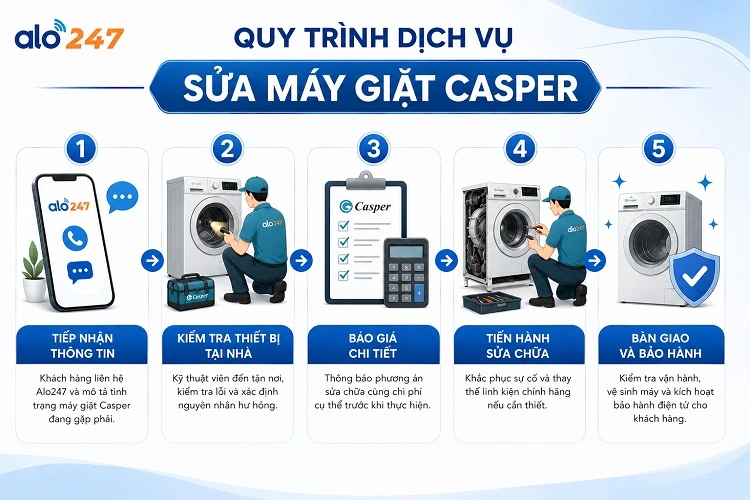 alo247

QUY TRÌNH DỊCH VỤ

SỬA MÁY GIẶT CASPER

1

alo247

TIẾP NHẬN THÔNG TIN

Khách hàng liên hệ Alo247 và mô tả tình trạng máy giặt Casper đang gặp phải.

2

alo247

Casper

KIỂM TRA THIẾT BỊ TẠI NHÀ

Kỹ thuật viên đến tận nơi, kiểm tra lỗi và xác định nguyên nhân hư hỏng.

3

Casper

BÁO GIÁ CHI TIẾT

Thông báo phương án sửa chữa cùng chi phí cụ thể trước khi thực hiện.

4

alo247

TIẾN HÀNH SỬA CHỮA

Khắc phục sự cố và thay thế linh kiện chính hãng nếu cần thiết.

5

BÀN GIAO VÀ BẢO HÀNH

Kiểm tra vận hành, vệ sinh máy và kích hoạt bảo hành điện tử cho khách hàng.