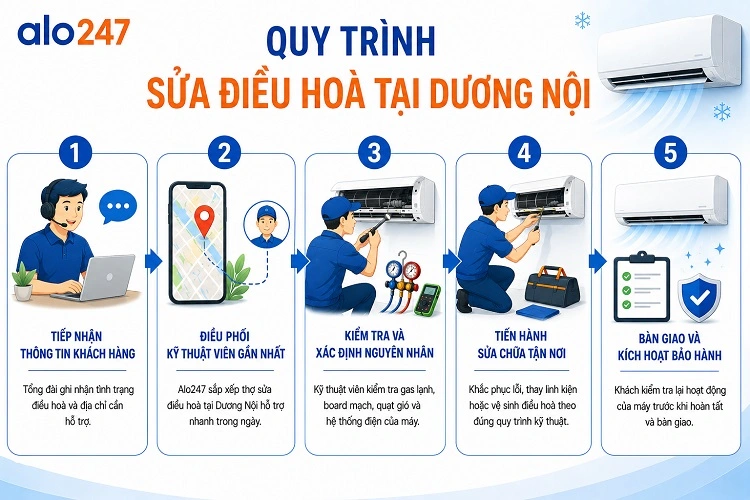 alo247

QUY TRÌNH
SỬA ĐIỀU HOÀ TẠI DƯƠNG NỘI

1

TIẾP NHẬN THÔNG TIN KHÁCH HÀNG

Tổng đài ghi nhận tình trạng điều hoà và địa chỉ cần hỗ trợ.

2

ĐIỀU PHỐI KỸ THUẬT VIÊN GẦN NHẤT

Alo247 sắp xếp thợ sửa điều hoà tại Dương Nội hỗ trợ nhanh trong ngày.

3

KIỂM TRA VÀ XÁC ĐỊNH NGUYÊN NHÂN

Kỹ thuật viên kiểm tra gas lạnh, board mạch, quạt gió và hệ thống điện của máy.

4

TIẾN HÀNH SỬA CHỮA TẬN NƠI

Khắc phục lỗi, thay linh kiện hoặc vệ sinh điều hoà theo đúng quy trình kỹ thuật.

5

BÀN GIAO VÀ KÍCH HOẠT BẢO HÀNH

Khách kiểm tra lại hoạt động của máy trước khi hoàn tất và bàn giao.