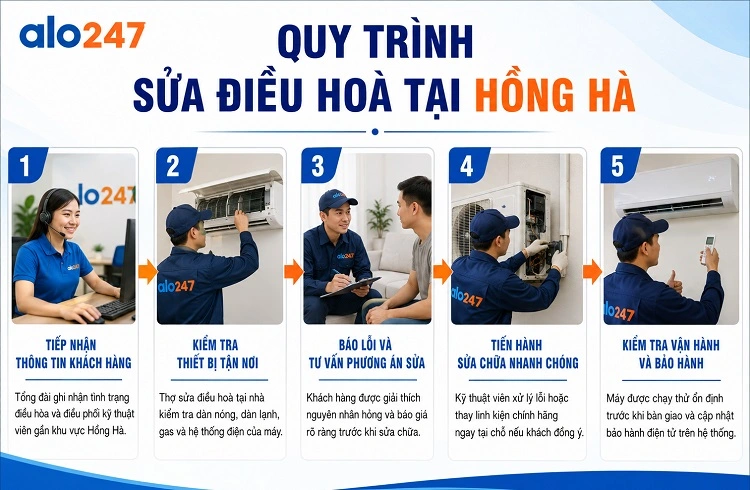 alo247

QUY TRÌNH SỬA ĐIỀU HOÀ TẠI HỒNG HÀ

1
alo247
alo247
TIẾP NHẬN THÔNG TIN KHÁCH HÀNG
Tổng đài ghi nhận tình trạng điều hòa và điều phối kỹ thuật viên gần khu vực Hồng Hà.

2
alo247
KIỂM TRA THIẾT BỊ TẬN NƠI
Thợ sửa điều hoà tại nhà kiểm tra dàn nóng, dàn lạnh, gas và hệ thống điện của máy.

3
alo247
BÁO LỖI VÀ TƯ VẤN PHƯƠNG ÁN SỬA
Khách hàng được giải thích nguyên nhân hỏng và báo giá rõ ràng trước khi sửa chữa.

4
alo247
TIẾN HÀNH SỬA CHỮA NHANH CHÓNG
Kỹ thuật viên xử lý lỗi hoặc thay linh kiện chính hãng ngay tại chỗ nếu khách đồng ý.

5
alo247
KIỂM TRA VẬN HÀNH VÀ BẢO HÀNH
Máy được chạy thử ổn định trước khi bàn giao và cập nhật bảo hành điện tử trên hệ thống.