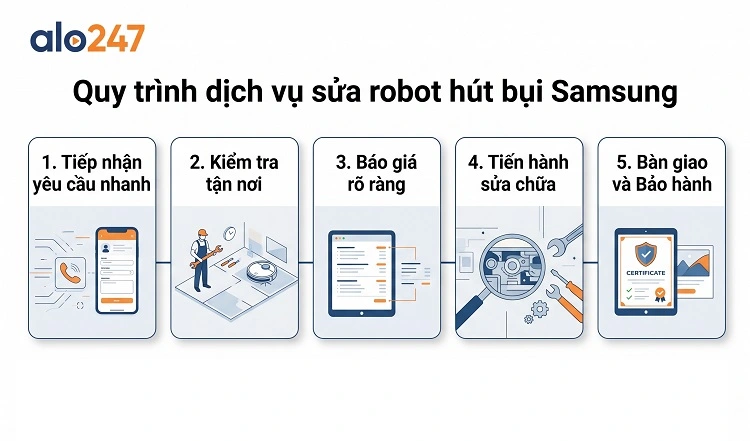 alo247

Quy trình dịch vụ sửa robot hút bụi Samsung

1. Tiếp nhận yêu cầu nhanh

2. Kiểm tra tận nơi

3. Báo giá rõ ràng

4. Tiến hành sửa chữa

5. Bàn giao và Bảo hành

CERTIFICATE