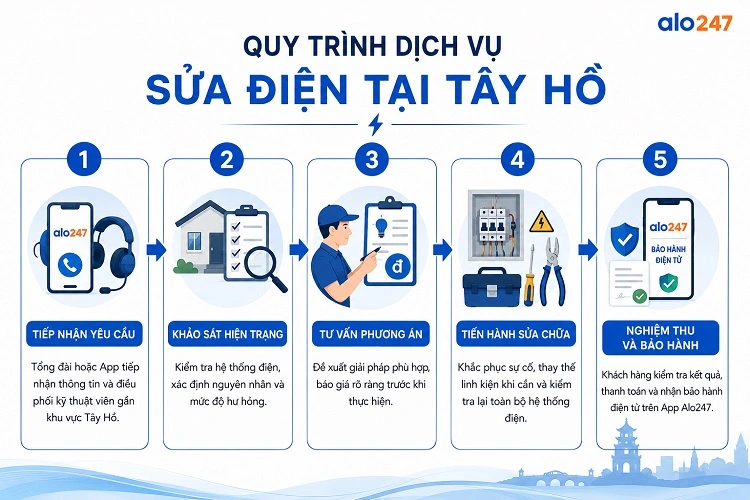 alo247

QUY TRÌNH DỊCH VỤ
SỬA ĐIỆN TẠI TÂY HỒ

1
alo247
TIẾP NHẬN YÊU CẦU
Tổng đài hoặc App tiếp nhận thông tin và điều phối kỹ thuật viên gần khu vực Tây Hồ.

2
KHẢO SÁT HIỆN TRẠNG
Kiểm tra hệ thống điện, xác định nguyên nhân và mức độ hư hỏng.

3
đ
TƯ VẤN PHƯƠNG ÁN
Đề xuất giải pháp phù hợp, báo giá rõ ràng trước khi thực hiện.

4
TIẾN HÀNH SỬA CHỮA
Khắc phục sự cố, thay thế linh kiện khi cần và kiểm tra lại toàn bộ hệ thống điện.

5
alo247
BẢO HÀNH ĐIỆN TỬ
NGHIỆM THU VÀ BẢO HÀNH
Khách hàng kiểm tra kết quả, thanh toán và nhận bảo hành điện tử trên App Alo247.