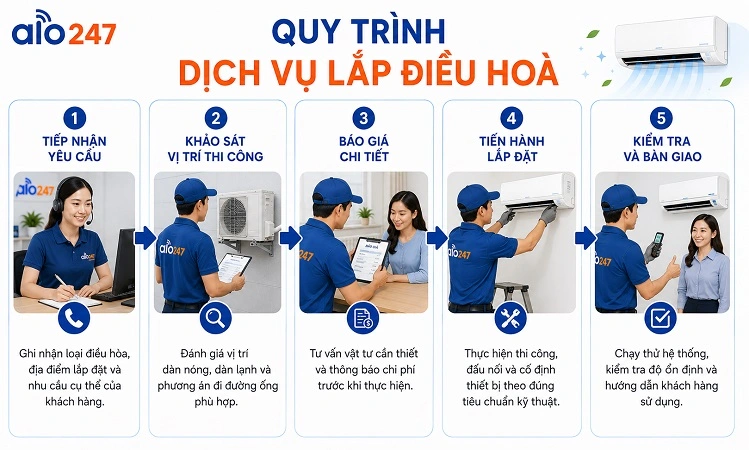 alo247

QUY TRÌNH
DỊCH VỤ LẮP ĐIỀU HOÀ

1
TIẾP NHẬN YÊU CẦU

alo247

alo247

Ghi nhận loại điều hòa, địa điểm lắp đặt và nhu cầu cụ thể của khách hàng.

2
KHẢO SÁT VỊ TRÍ THI CÔNG

alo247

Đánh giá vị trí dàn nóng, dàn lạnh và phương án đi đường ống phù hợp.

3
BÁO GIÁ CHI TIẾT

BÁO GIÁ

Tư vấn vật tư cần thiết và thông báo chi phí trước khi thực hiện.

4
TIẾN HÀNH LẮP ĐẶT

alo247

Thực hiện thi công, đấu nối và cố định thiết bị theo đúng tiêu chuẩn kỹ thuật.

5
KIỂM TRA VÀ BÀN GIAO

alo247

Chạy thử hệ thống, kiểm tra độ ổn định và hướng dẫn khách hàng sử dụng.